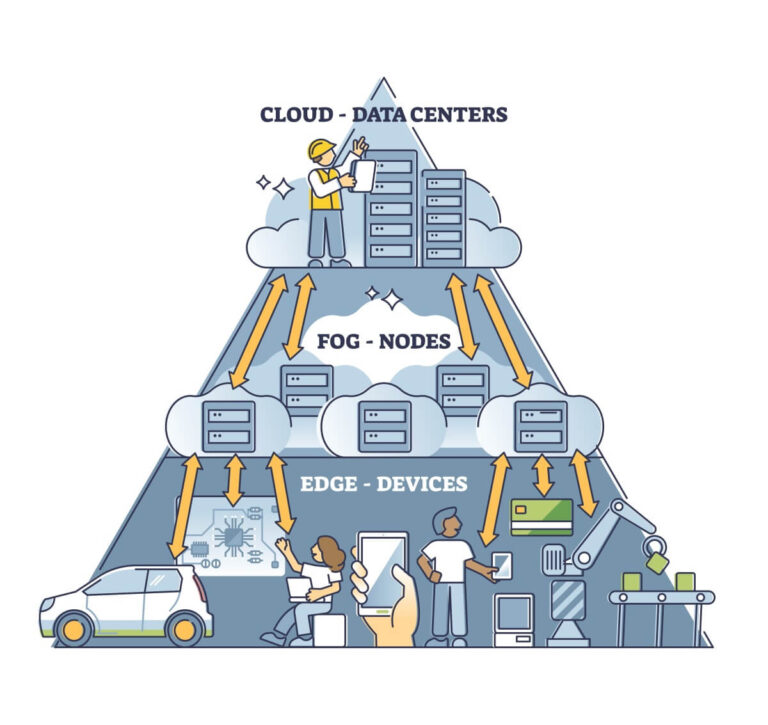 CLOUD - DATA CENTERS

FOG - NODES

EDGE - DEVICES